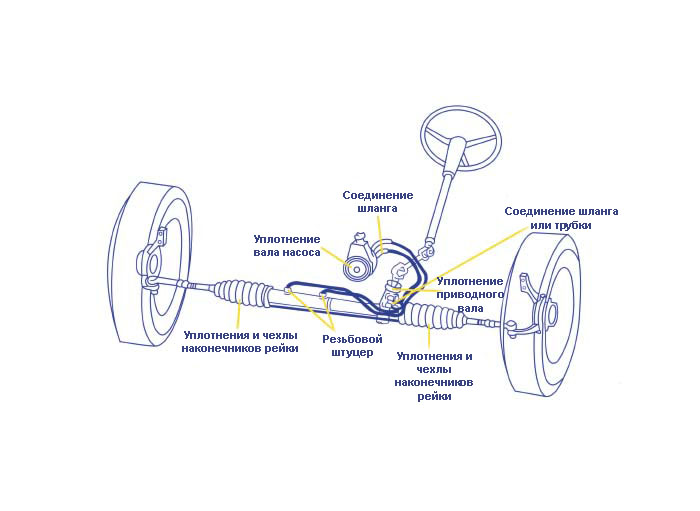 Соединение шланга

Соединение шланга или трубки

Уплотнение вала насоса

Уплотнение приводного вала

Уплотнения и чехлы наконечников рейки

Резьбовой штуцер

Уплотнения и чехлы наконечников рейки