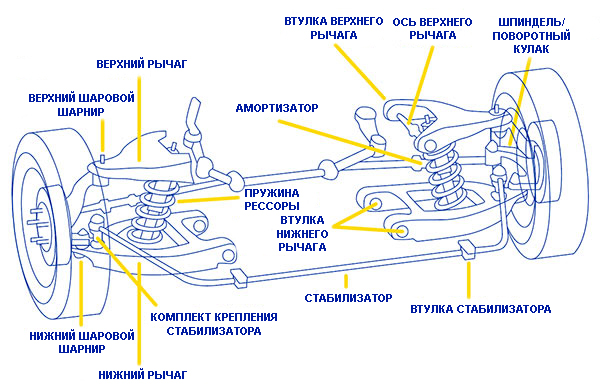 ВТУЛКА ВЕРХНЕГО РЫЧАГА

ОСЬ ВЕРХНЕГО РЫЧАГА

ШПИНДЕЛЬ/ ПОВОРОТНЫЙ КУЛАК

ВЕРХНИЙ РЫЧАГ

ВЕРХНИЙ ШАРОВОЙ ШАРНИР

АМОРТИЗАТОР

ПРУЖИНА РЕССОРЫ

ВТУЛКА НИЖНЕГО РЫЧАГА

СТАБИЛИЗАТОР

ВТУЛКА СТАБИЛИЗАТОРА

КОМПЛЕКТ КРЕПЛЕНИЯ СТАБИЛИЗАТОРА

НИЖНИЙ ШАРОВОЙ ШАРНИР

НИЖНИЙ РЫЧАГ