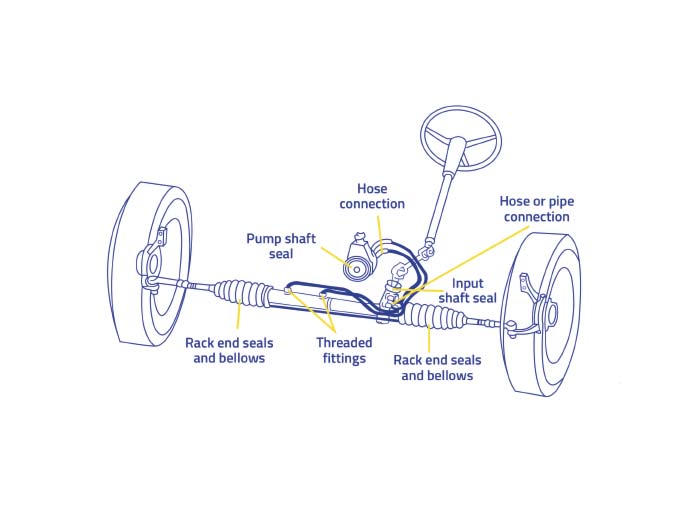 Hose connection

Hose or pipe connection

Pump shaft seal

Input shaft seal

Rack end seals and bellows

Threaded fittings

Rack end seals and bellows